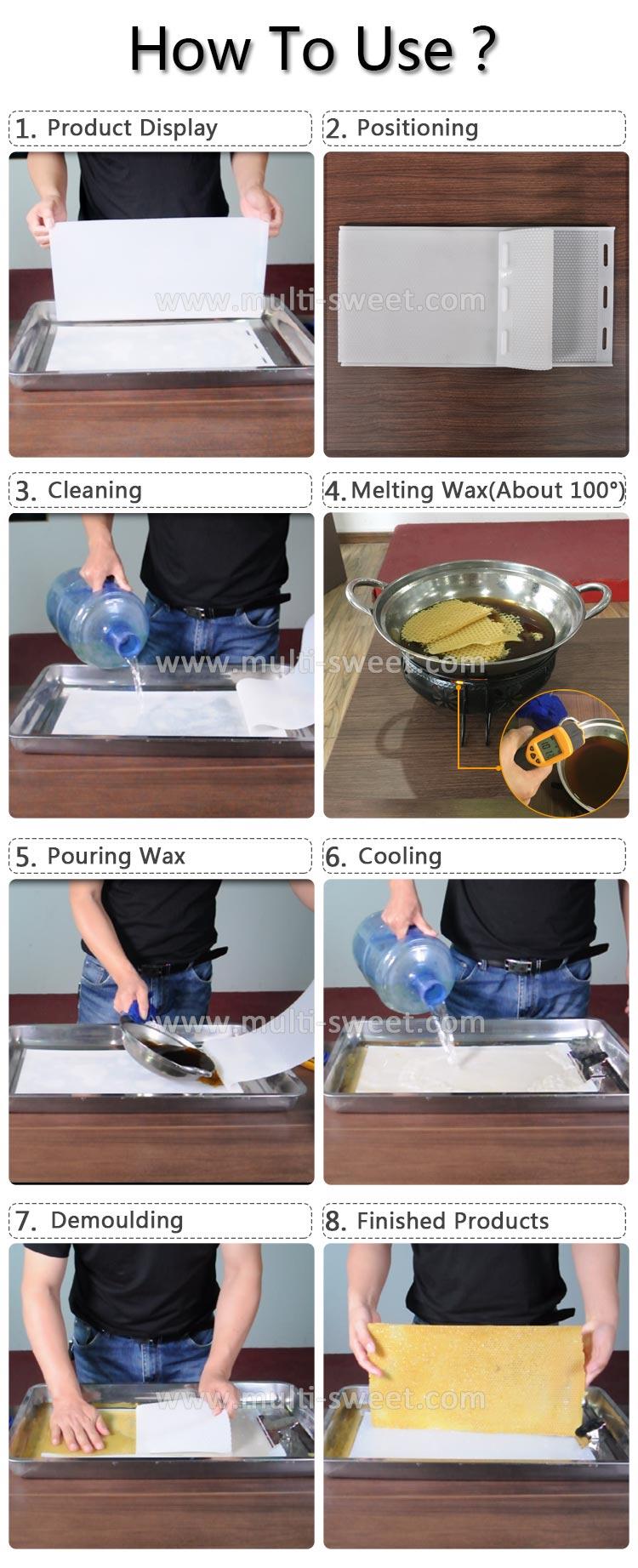 How To Use ?

1. Product Display

2. Positioning

www.multi-sweet.com

3. Cleaning

4. Melting Wax(About 100°)

www.multi-sweet.com

5. Pouring Wax

6. Cooling

www.multi-sweet.com

7. Demoulding

8. Finished Products

www.multi-sweet.com